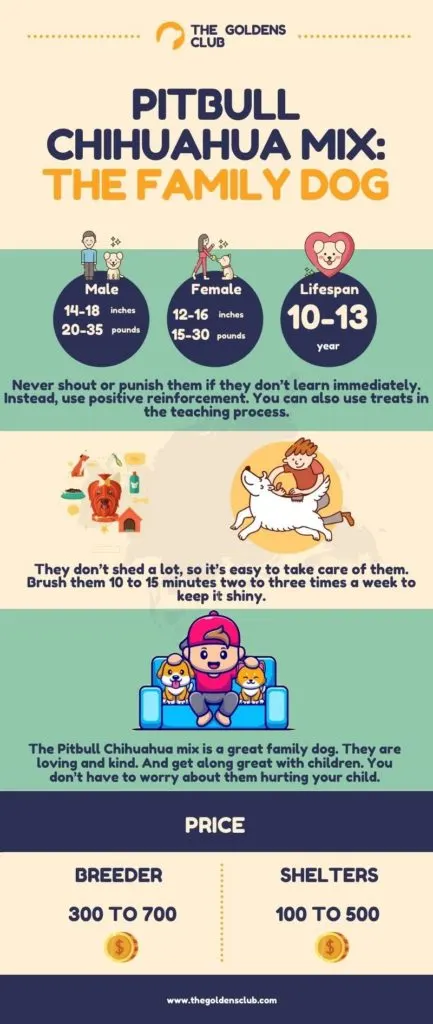 THE GOLDENS CLUB

PITBULL CHIHUAHUA MIX: THE FAMILY DOG

Male
14-18 inches
20-35 pounds

Female
12-16 inches
15-30 pounds

Lifespan
10-13
year

Never shout or punish them if they don't learn immediately. Instead, use positive reinforcement. You can also use treats in the teaching process.

They don't shed a lot, so it's easy to take care of them. Brush them 10 to 15 minutes two to three times a week to keep it shiny.

The Pitbull Chihuahua mix is a great family dog. They are loving and kind. And get along great with children. You don't have to worry about them hurting your child.

PRICE

BREEDER
300 TO 700

SHELTERS
100 TO 500

www.thegoldensclub.com