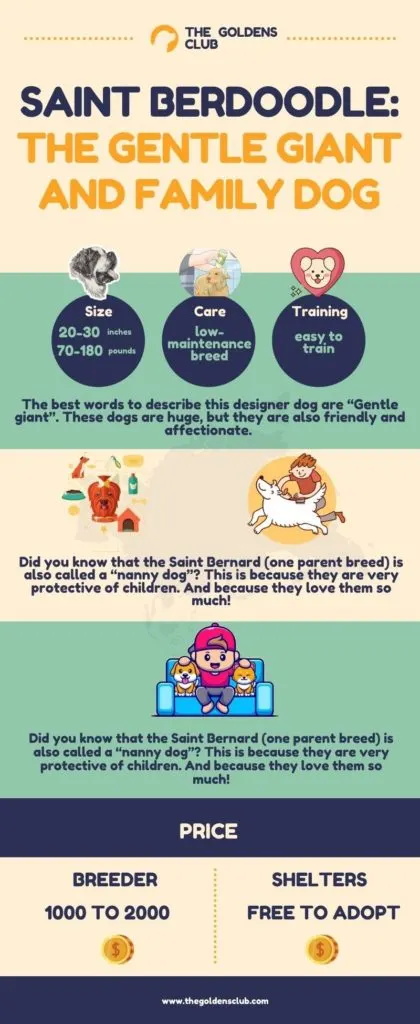 THE GOLDENS CLUB

SAINT BERDOODLE: THE GENTLE GIANT AND FAMILY DOG

Size
20-30 inches
70-180 pounds

Care
low-maintenance breed

Training
easy to train

The best words to describe this designer dog are "Gentle giant". These dogs are huge, but they are also friendly and affectionate.

Did you know that the Saint Bernard (one parent breed) is also called a "nanny dog"? This is because they are very protective of children. And because they love them so much!

Did you know that the Saint Bernard (one parent breed) is also called a "nanny dog"? This is because they are very protective of children. And because they love them so much!

PRICE

BREEDER
1000 TO 2000

SHELTERS
FREE TO ADOPT

www.thegoldensclub.com