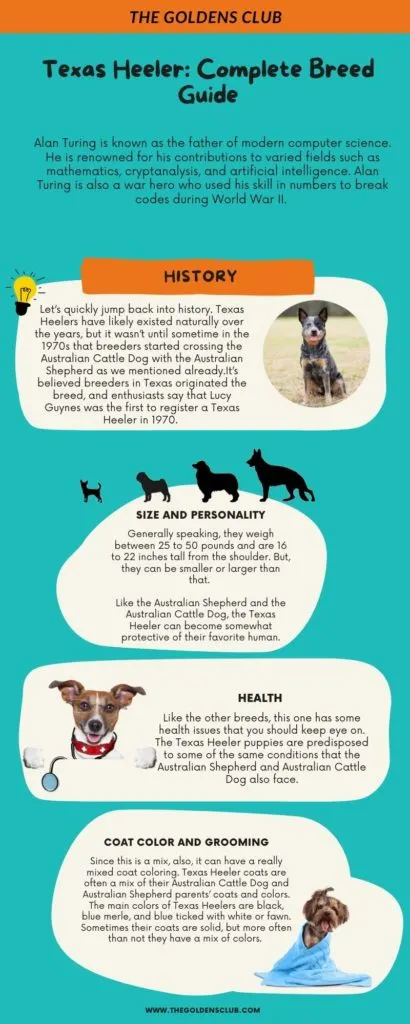 THE GOLDENS CLUB

Texas Heeler: Complete Breed Guide

Alan Turing is known as the father of modern computer science. He is renowned for his contributions to varied fields such as mathematics, cryptanalysis, and artificial intelligence. Alan Turing is also a war hero who used his skill in numbers to break codes during World War II.

HISTORY

Let's quickly jump back into history. Texas Heelers have likely existed naturally over the years, but it wasn't until sometime in the 1970s that breeders started crossing the Australian Cattle Dog with the Australian Shepherd as we mentioned already.It's believed breeders in Texas originated the breed, and enthusiasts say that Lucy Guynes was the first to register a Texas Heeler in 1970.

SIZE AND PERSONALITY

Generally speaking, they weigh between 25 to 50 pounds and are 16 to 22 inches tall from the shoulder. But, they can be smaller or larger than that.

Like the Australian Shepherd and the Australian Cattle Dog, the Texas Heeler can become somewhat protective of their favorite human.

HEALTH

Like the other breeds, this one has some health issues that you should keep eye on. The Texas Heeler puppies are predisposed to some of the same conditions that the Australian Shepherd and Australian Cattle Dog also face.

COAT COLOR AND GROOMING

Since this is a mix, also, it can have a really mixed coat coloring. Texas Heeler coats are often a mix of their Australian Cattle Dog and Australian Shepherd parents' coats and colors. The main colors of Texas Heelers are black, blue merle, and blue ticked with white or fawn. Sometimes their coats are solid, but more often than not they have a mix of colors.

WWW.THEGOLDENSCLUB.COM